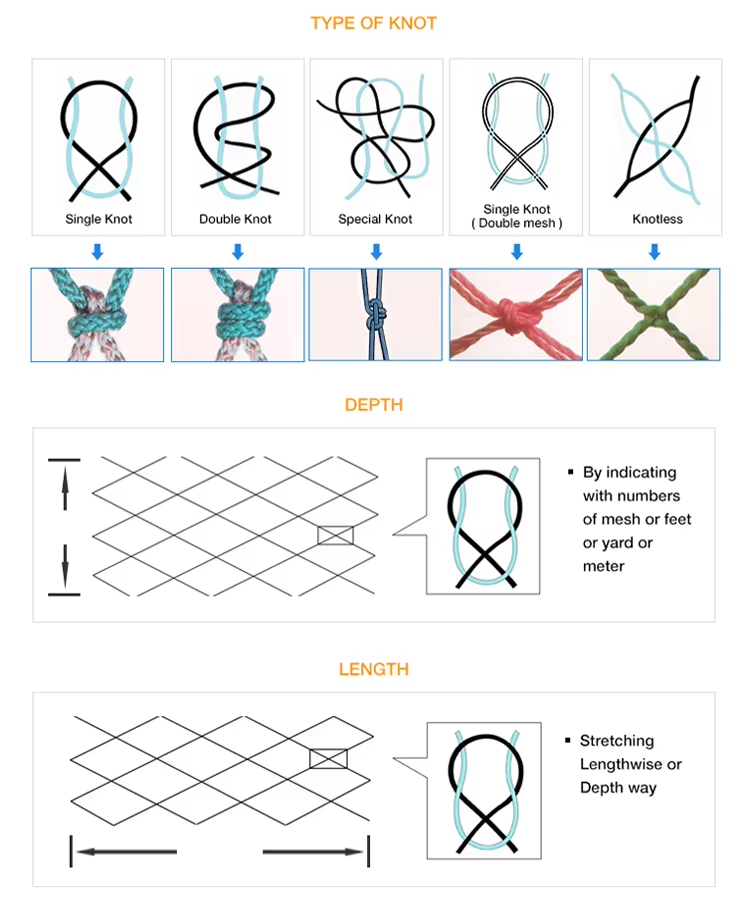 TYPE OF KNOT

Single Knot

Double Knot

Special Knot

Single Knot
( Double mesh )

Knotless

DEPTH

▪ By indicating with numbers of mesh or feet or yard or meter

LENGTH

▪ Stretching Lengthwise or Depth way